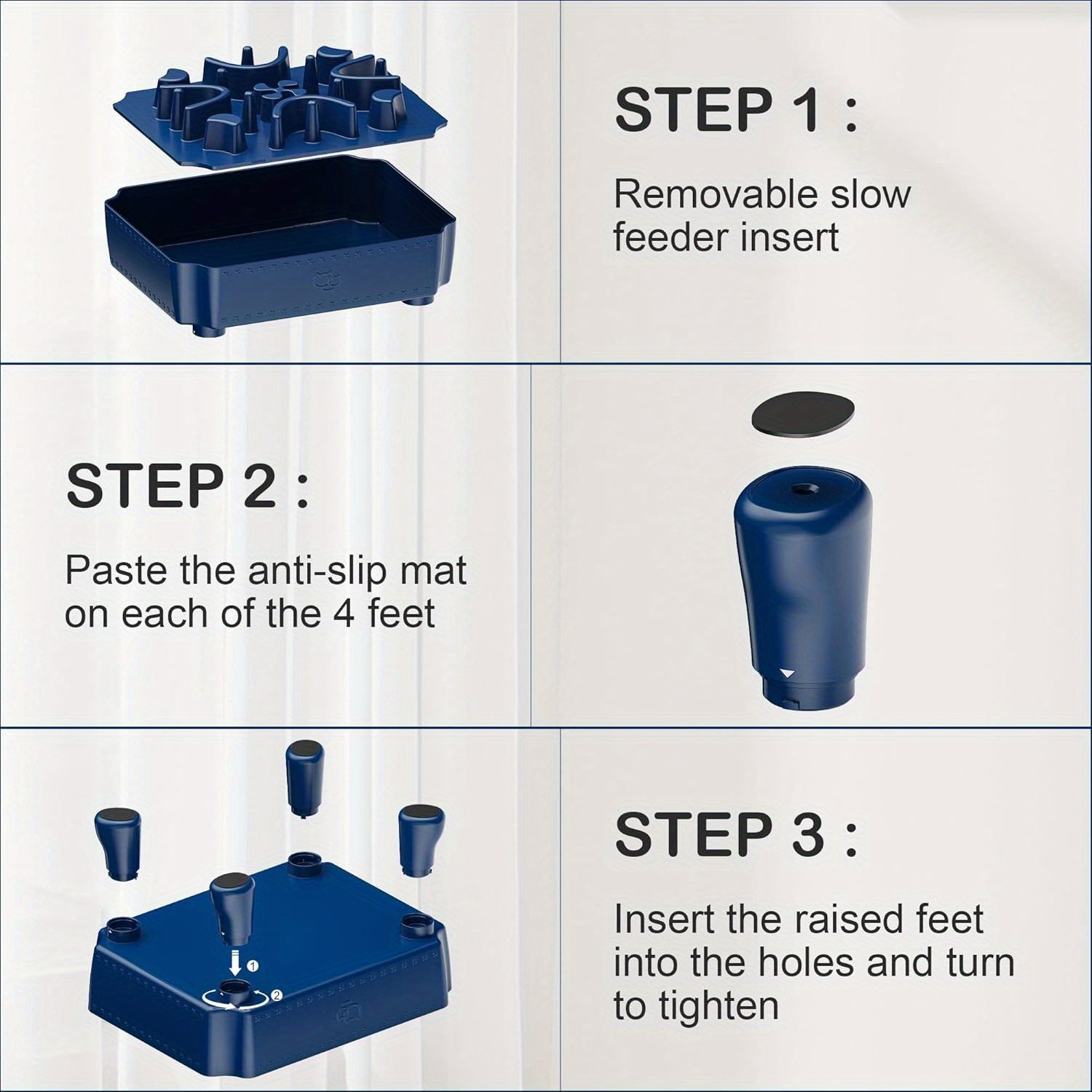 STEP 1 :

Removable slow feeder insert

STEP 2 :

Paste the anti-slip mat on each of the 4 feet

1
2

STEP 3 :

Insert the raised feet into the holes and turn to tighten